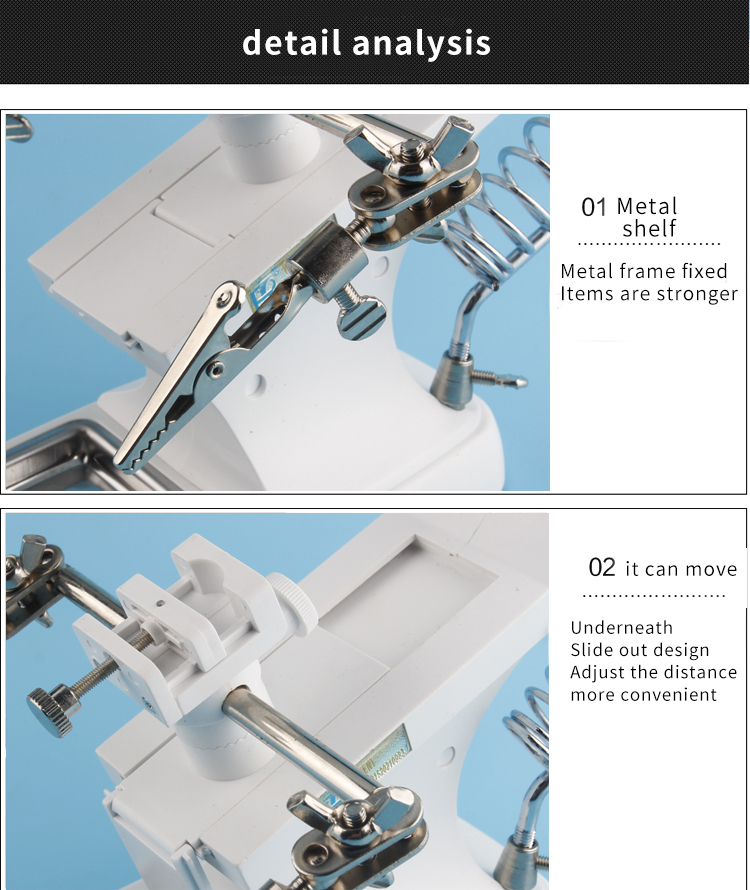 detail analysis

01 Metal shelf

Metal frame fixed
Items are stronger

02 it can move

Underneath
Slide out design
Adjust the distance
more convenient